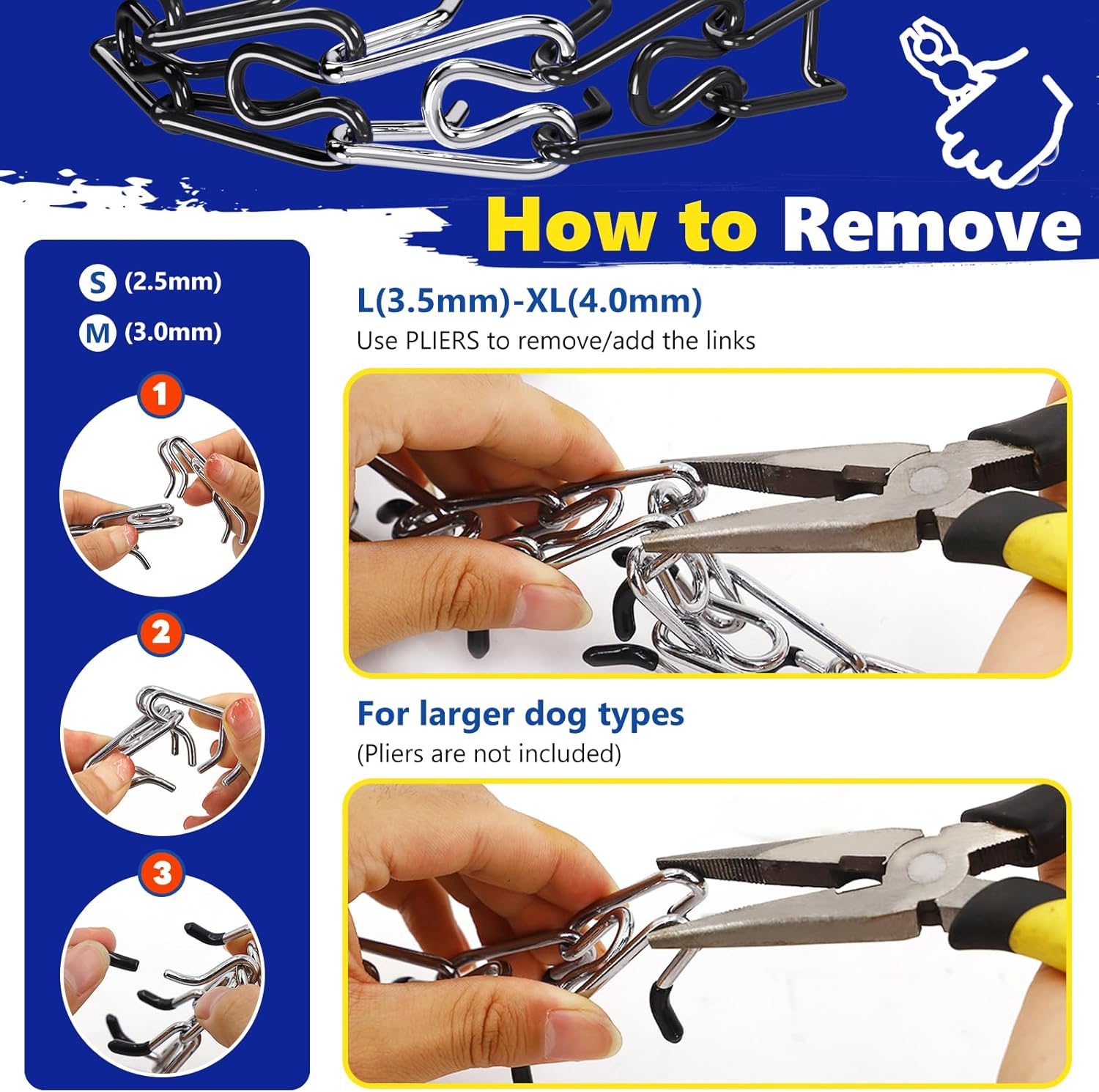 How to Remove

S (2.5mm)

M (3.0mm)

1

2

3

L(3.5mm)-XL(4.0mm)

Use PLIERS to remove/add the links

For larger dog types

(Pliers are not included)