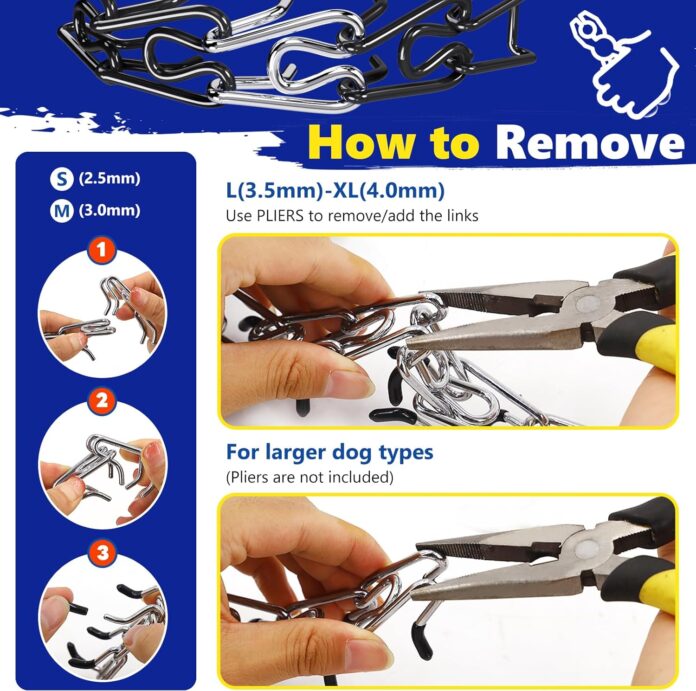 How to Remove

S (2.5mm)
M (3.0mm)

1

2

3

L(3.5mm)-XL(4.0mm)
Use PLIERS to remove/add the links

For larger dog types
(Pliers are not included)