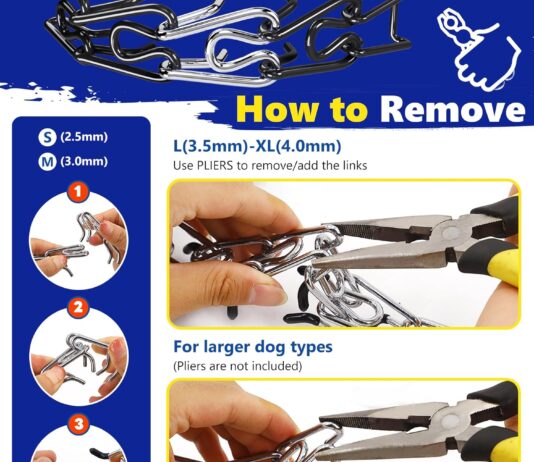 How to Remove

S (2.5mm)
M (3.0mm)

1
2
3

L(3.5mm)-XL(4.0mm)
Use PLIERS to remove/add the links

For larger dog types
(Pliers are not included)