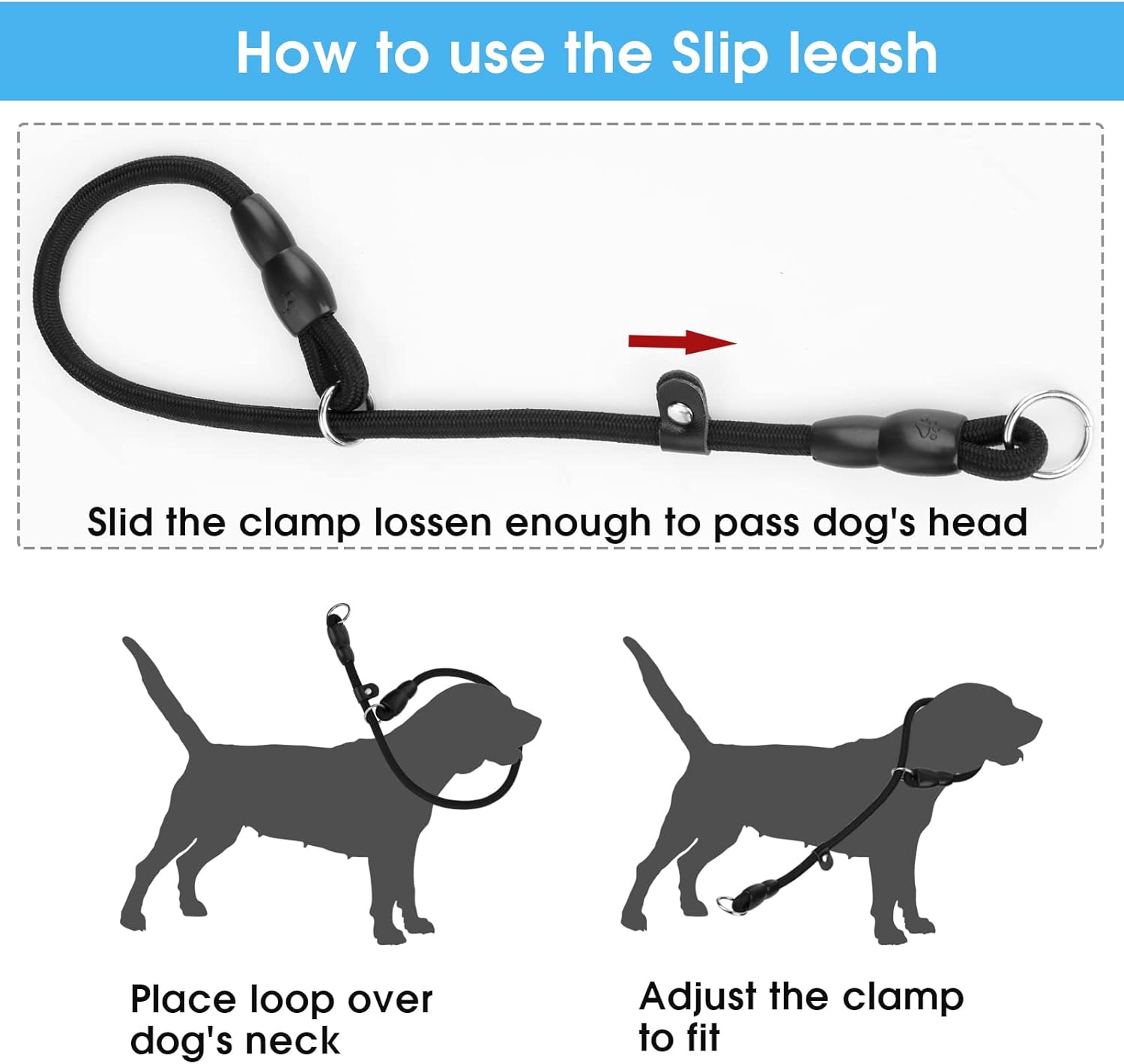 How to use the Slip leash

Slid the clamp lossen enough to pass dog's head

Place loop over dog's neck

Adjust the clamp to fit