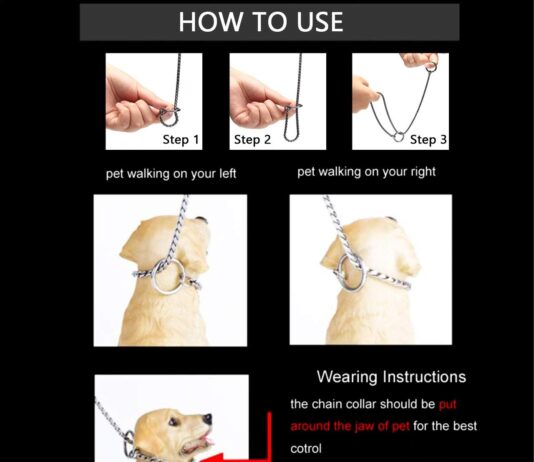 HOW TO USE

Step 1

Step 2

Step 3

pet walking on your left

pet walking on your right

Wearing Instructions

the chain collar should be put around the jaw of pet for the best cotrol